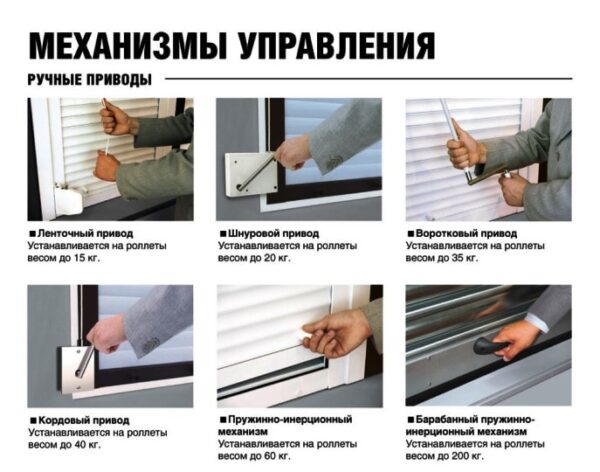 МЕХАНИЗМЫ УПРАВЛЕНИЯ

РУЧНЫЕ ПРИВОДЫ

■ Ленточный привод
Устанавливается на роллеты весом до 15 кг.

■ Шнуровой привод
Устанавливается на роллеты весом до 20 кг.

■ Воротковый привод
Устанавливается на роллеты весом до 35 кг.

■ Кордовый привод
Устанавливается на роллеты весом до 40 кг.

■ Пружинно-инерционный механизм
Устанавливается на роллеты весом до 60 кг.

■ Барабанный пружинно-инерционный механизм
Устанавливается на роллеты весом до 200 кг.