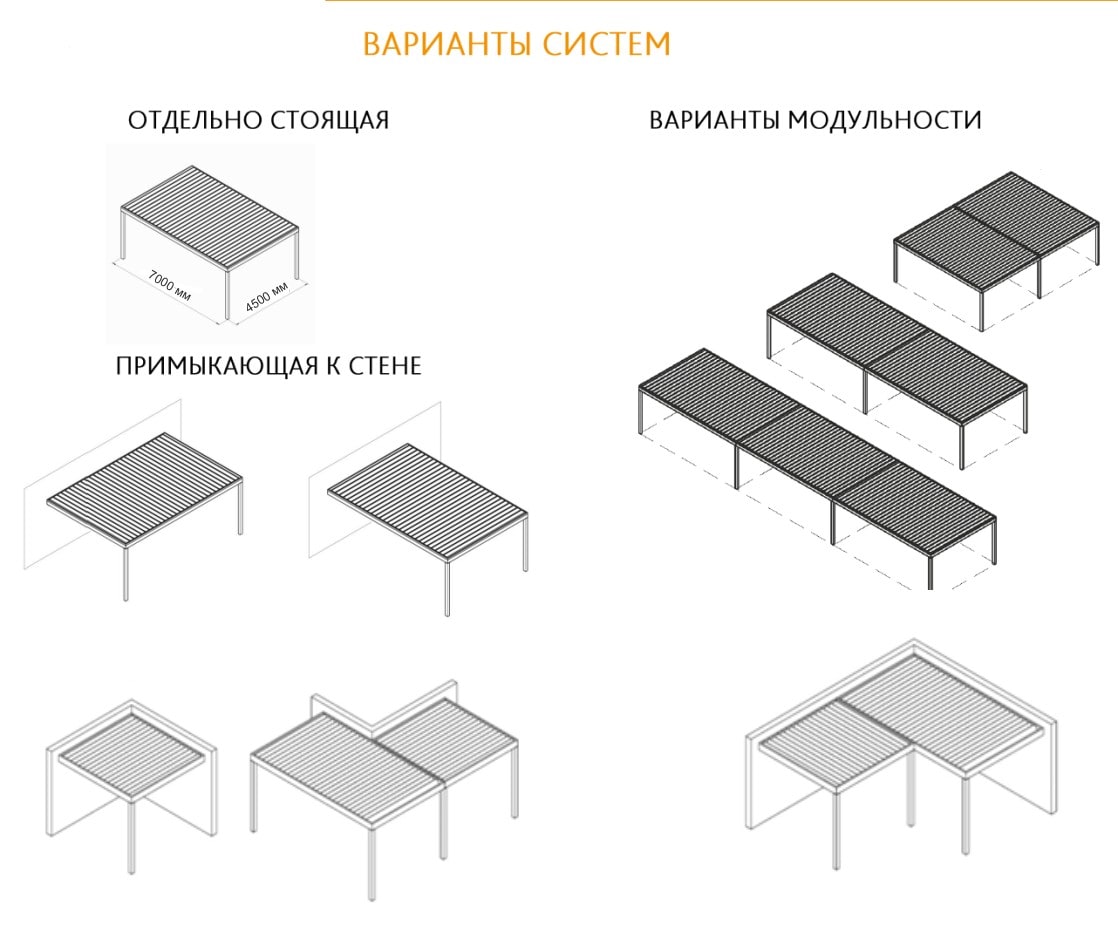 ВАРИАНТЫ СИСТЕМ

ОТДЕЛЬНО СТОЯЩАЯ

7000 мм

4500 мм

ПРИМЫКАЮЩАЯ К СТЕНЕ

ВАРИАНТЫ МОДУЛЬНОСТИ